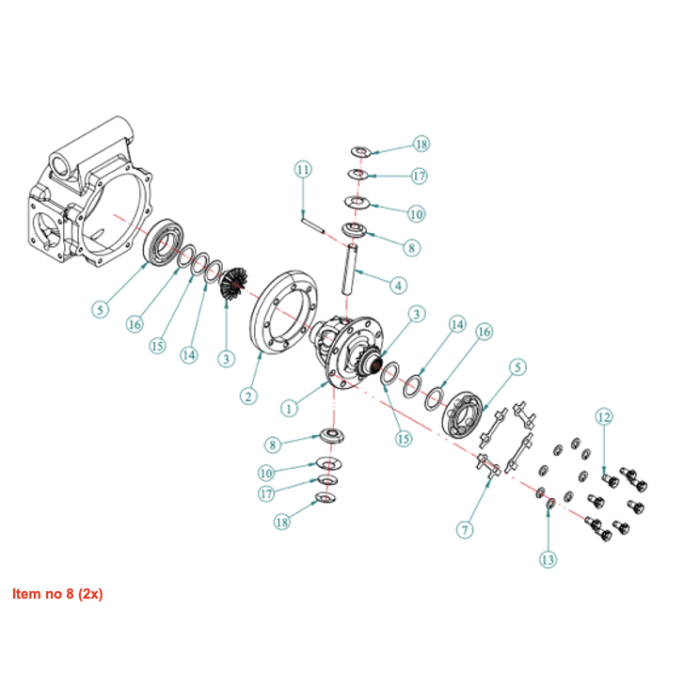 18
17
11
10
8
4
5
16
15
14
3
2
1
3
14
16
5
15
12
8
10
17
18
7
13

Item no 8 (2x)