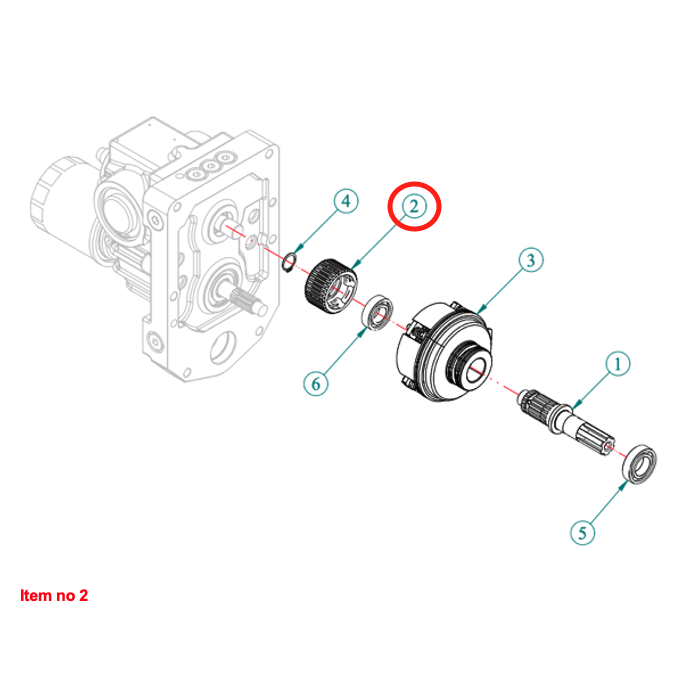 4
2
3
6
1
5
Item no 2